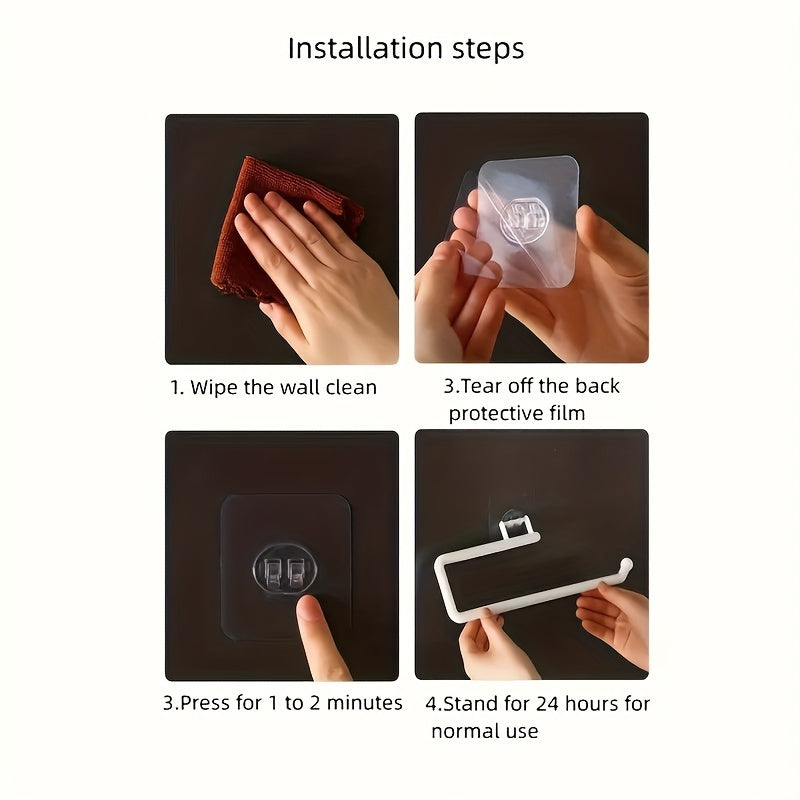 Installation steps

1. Wipe the wall clean

3.Tear off the back protective film

3.Press for 1 to 2 minutes

4.Stand for 24 hours for normal use