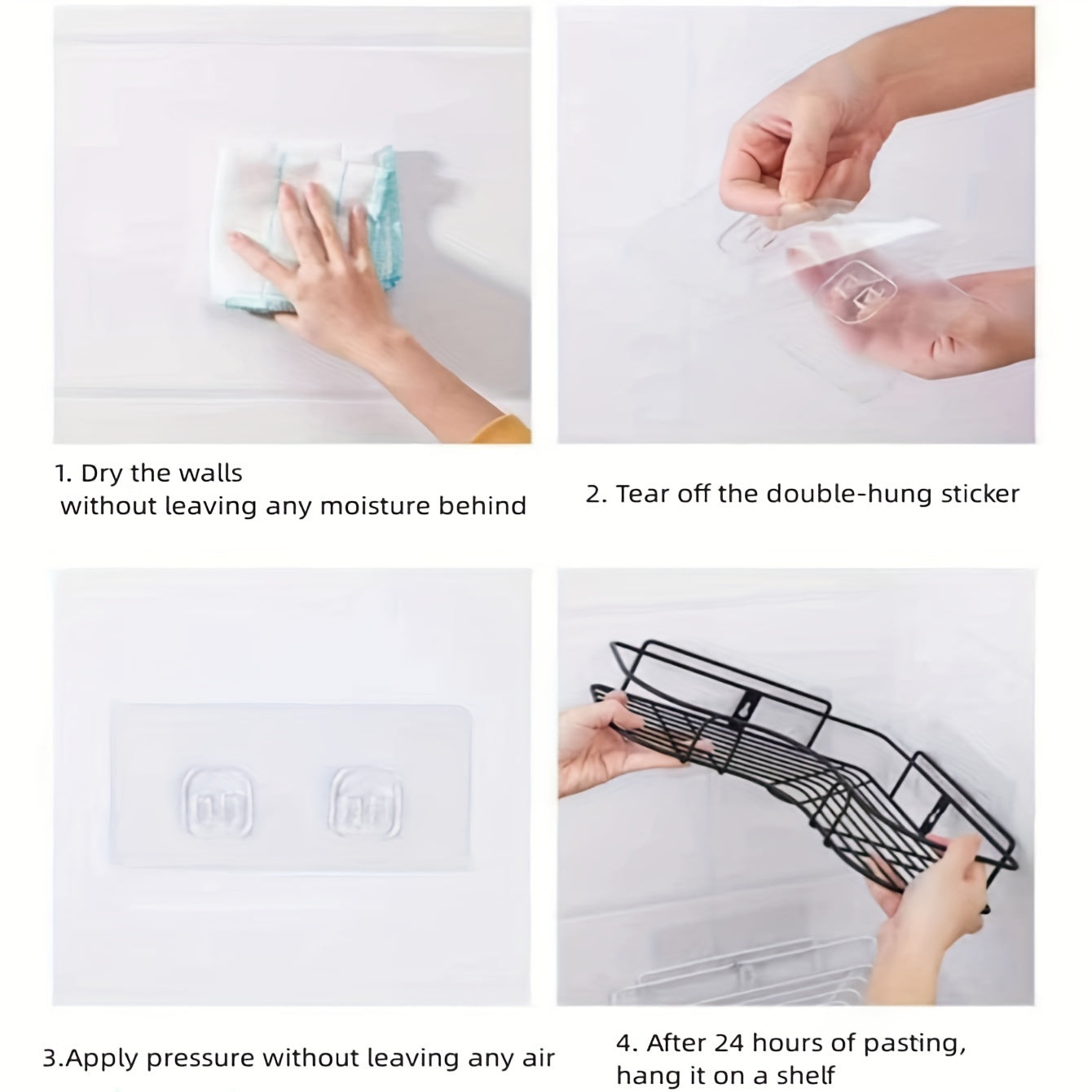 1. Dry the walls
without leaving any moisture behind

2. Tear off the double-hung sticker

3.Apply pressure without leaving any air

4. After 24 hours of pasting, hang it on a shelf