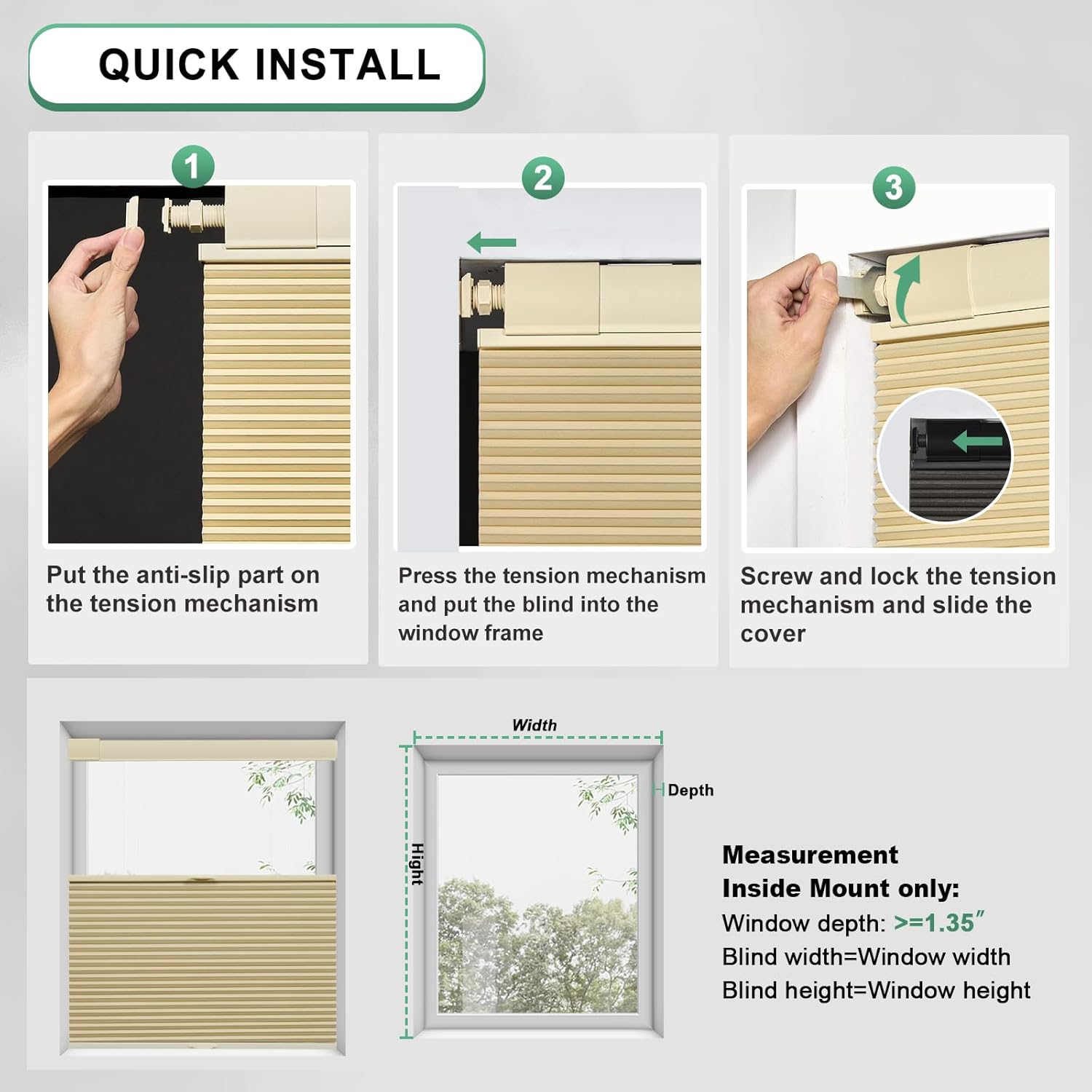 QUICK INSTALL

1

Put the anti-slip part on the tension mechanism

2

Press the tension mechanism and put the blind into the window frame

3

Screw and lock the tension mechanism and slide the cover

Width

Depth

Hight

Measurement
Inside Mount only:
Window depth: >=1.35″
Blind width=Window width
Blind height=Window height