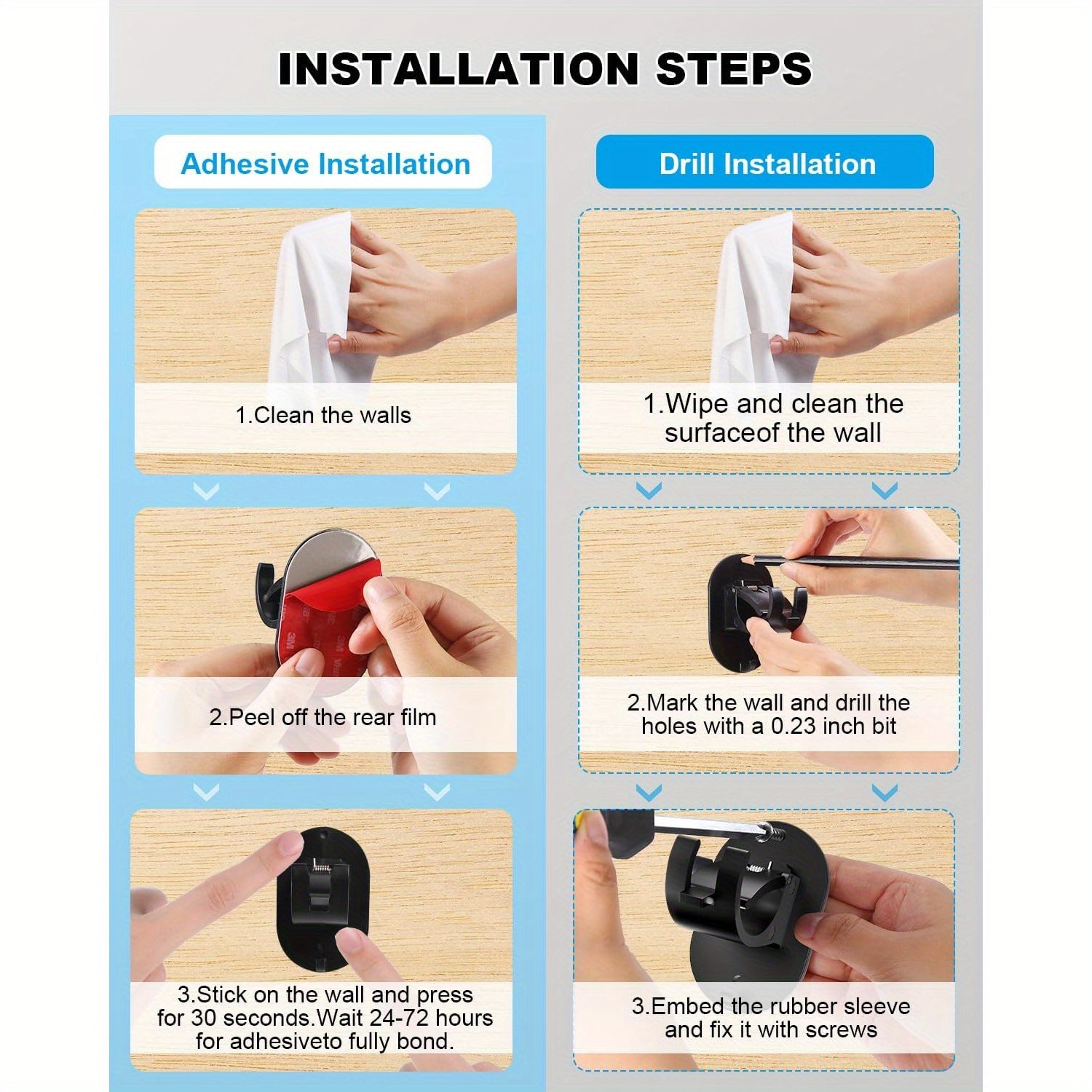 INSTALLATION STEPS

Adhesive Installation

1.Clean the walls

2.Peel off the rear film

3.Stick on the wall and press for 30 seconds.Wait 24-72 hours for adhesiveto fully bond.

Drill Installation

1.Wipe and clean the surfaceof the wall

2.Mark the wall and drill the holes with a 0.23 inch bit

3.Embed the rubber sleeve and fix it with screws