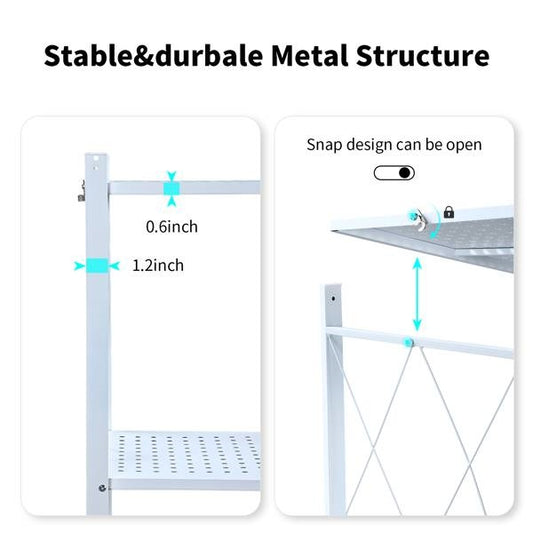 Stable&durbale Metal Structure

0.6inch

1.2inch

Snap design can be open