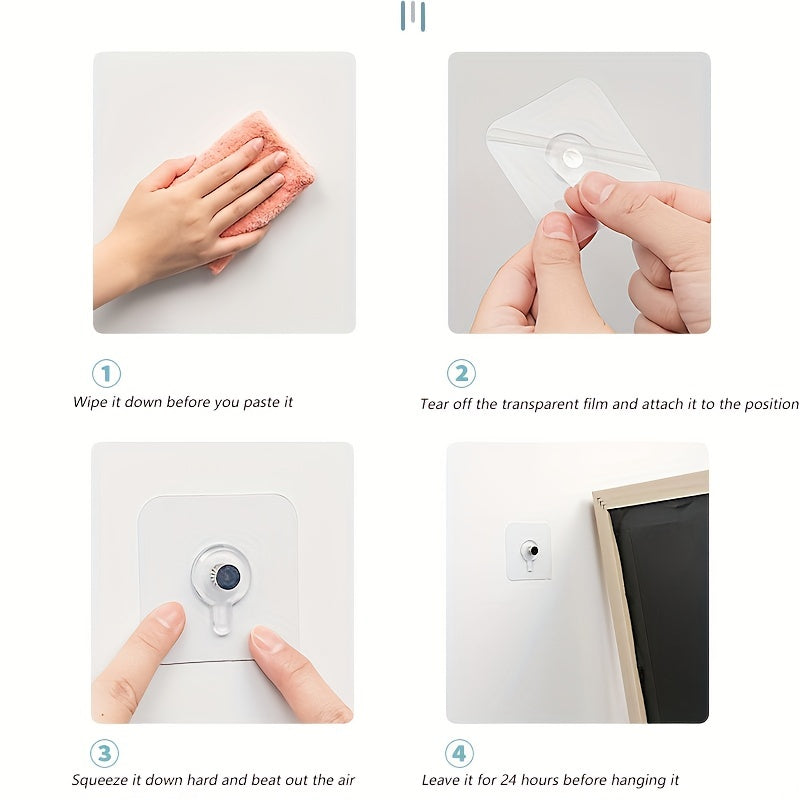 1
Wipe it down before you paste it

2
Tear off the transparent film and attach it to the position

3
Squeeze it down hard and beat out the air

4
Leave it for 24 hours before hanging it